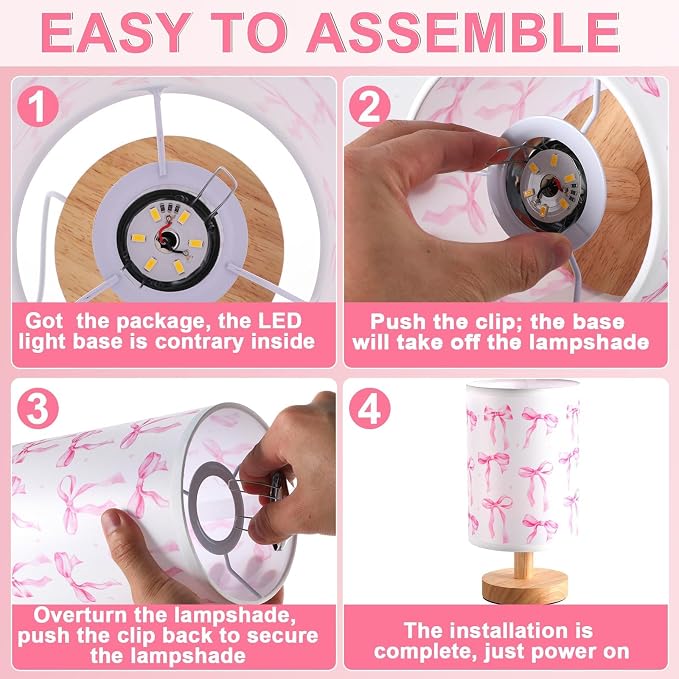 EASY TO ASSEMBLE

1

Got the package, the LED light base is contrary inside

2

Push the clip; the base will take off the lampshade

3

Overturn the lampshade, push the clip back to secure the lampshade

4

The installation is complete, just power on