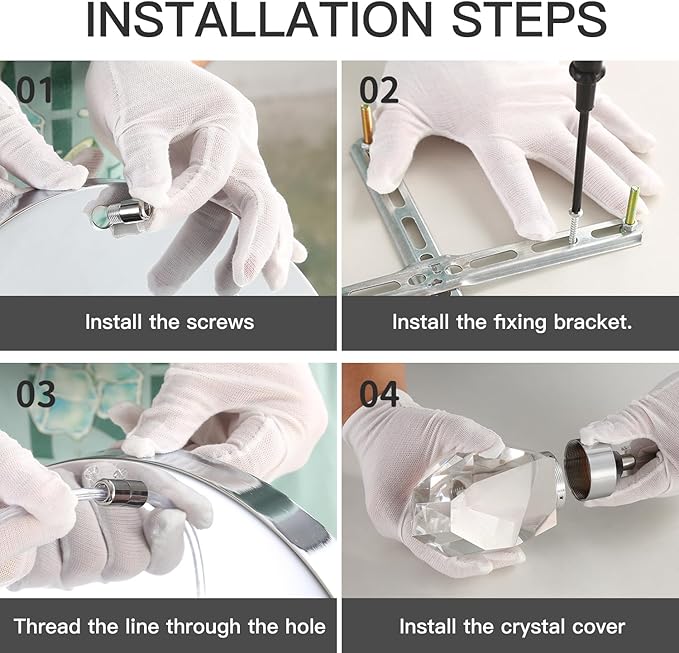 INSTALLATION STEPS

01

Install the screws

02

Install the fixing bracket.

03

Thread the line through the hole

04

Install the crystal cover