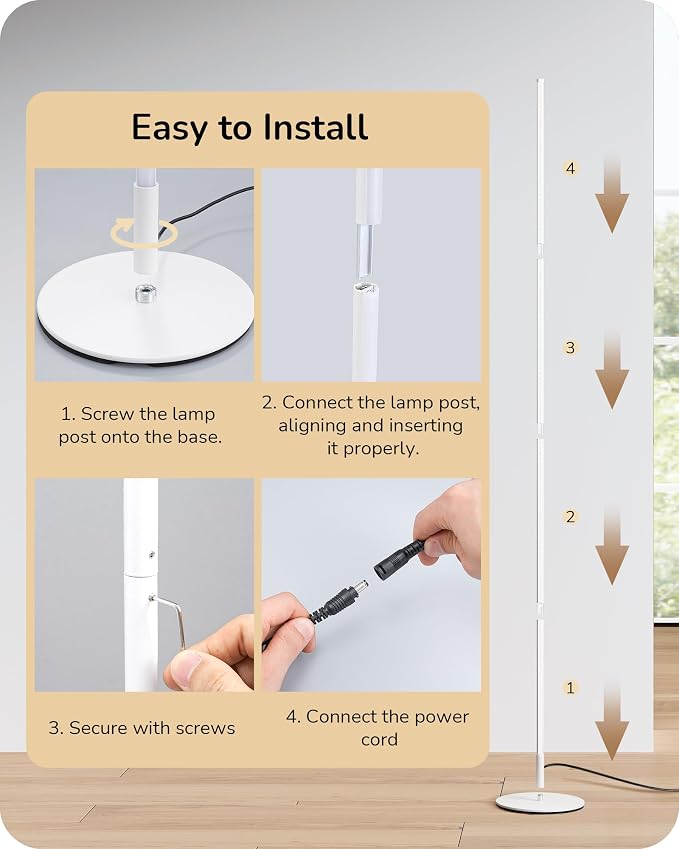 Easy to Install

1. Screw the lamp post onto the base.

2. Connect the lamp post, aligning and inserting it properly.

3. Secure with screws

4. Connect the power cord

4

3

2

1