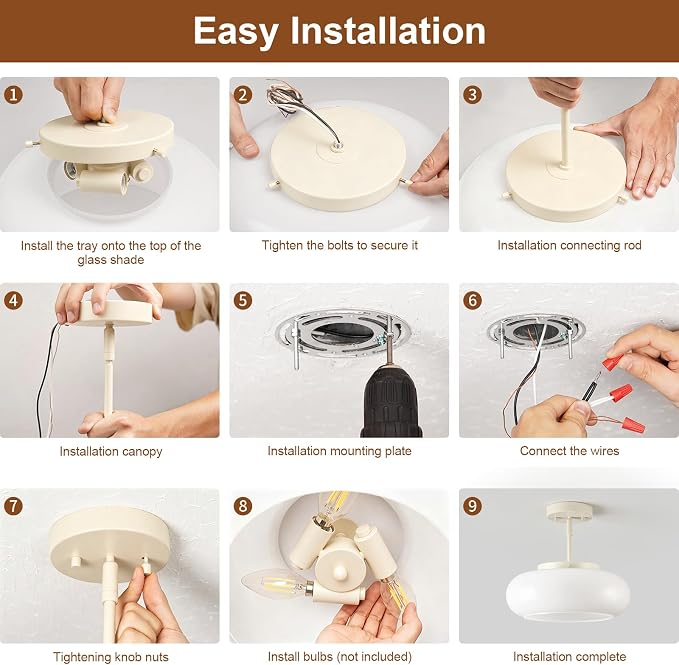 Easy Installation

1

Install the tray onto the top of the glass shade

2

Tighten the bolts to secure it

3

Installation connecting rod

4

Installation canopy

5

Installation mounting plate

6

Connect the wires

7

Tightening knob nuts

8

Install bulbs (not included)

9

Installation complete