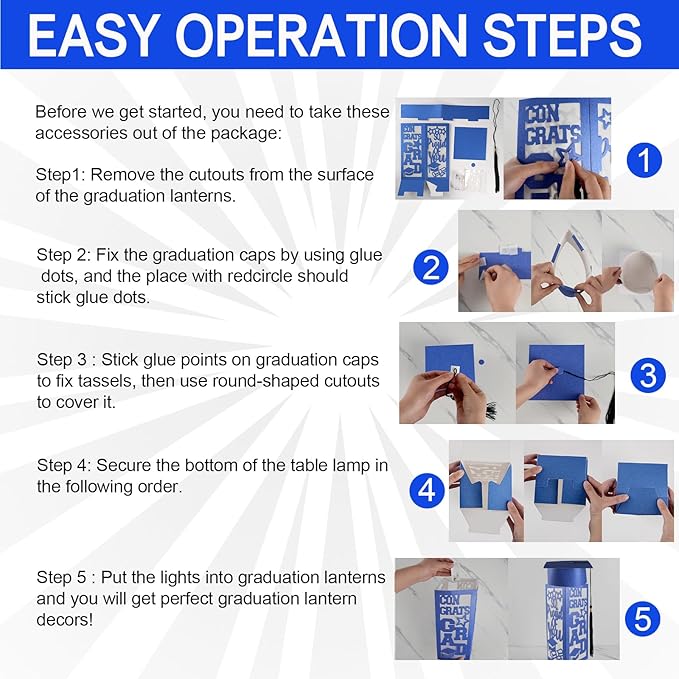 EASY OPERATION STEPS

Before we get started, you need to take these accessories out of the package:

Step1: Remove the cutouts from the surface of the graduation lanterns.

CON GRATS

1

Step 2: Fix the graduation caps by using glue dots, and the place with redcircle should stick glue dots.

2

Step 3 : Stick glue points on graduation caps to fix tassels, then use round-shaped cutouts to cover it.

3

Step 4: Secure the bottom of the table lamp in the following order.

4

Step 5 : Put the lights into graduation lanterns and you will get perfect graduation lantern decors!

CON GRATS GRAD

CON GRATS

5