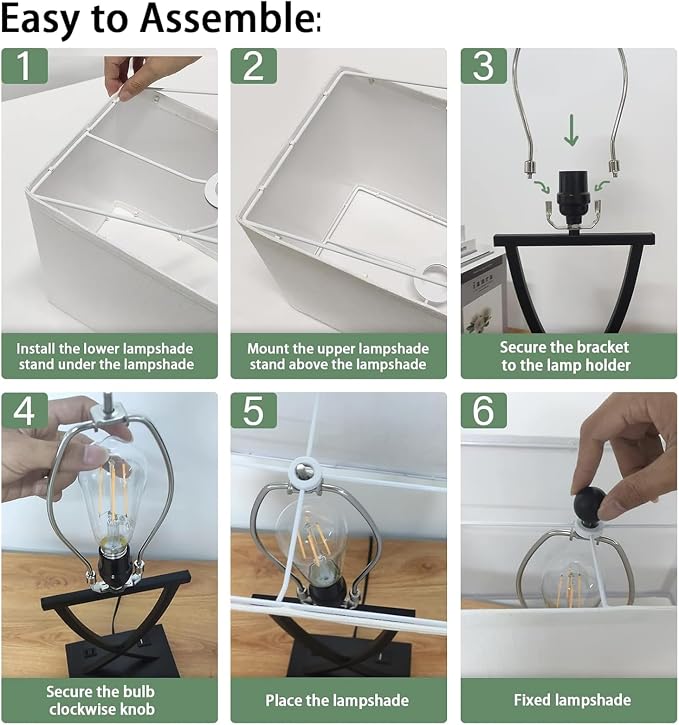 Easy to Assemble:

1

Install the lower lampshade stand under the lampshade

2

Mount the upper lampshade stand above the lampshade

3

Secure the bracket to the lamp holder

4

Secure the bulb clockwise knob

5

Place the lampshade

6

Fixed lampshade