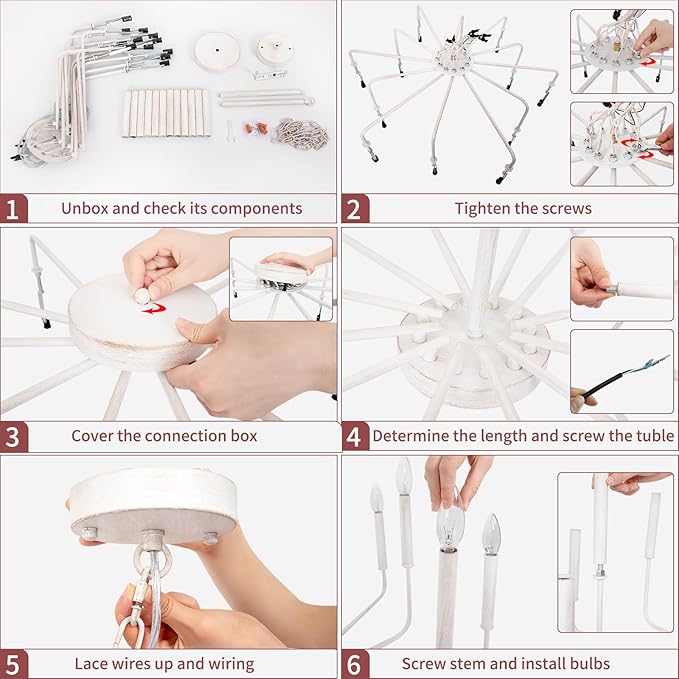 1 Unbox and check its components

2 Tighten the screws

3 Cover the connection box

4 Determine the length and screw the tuble

5 Lace wires up and wiring

6 Screw stem and install bulbs