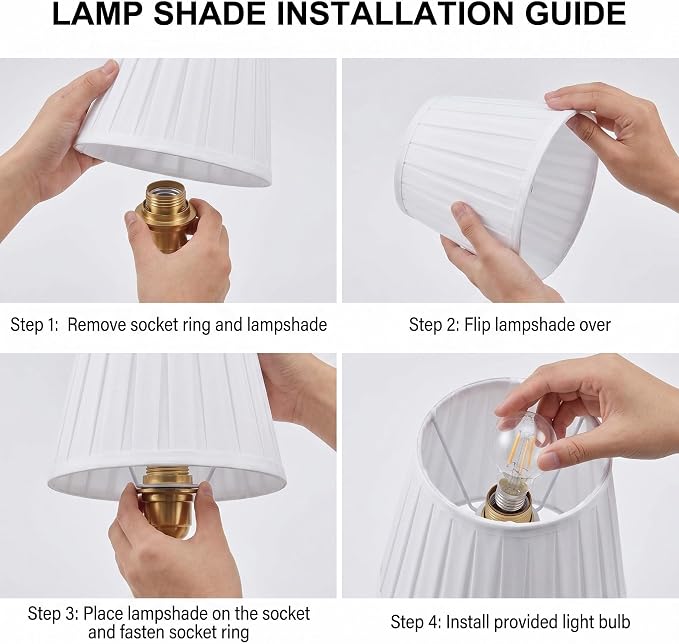 LAMP SHADE INSTALLATION GUIDE

Step 1: Remove socket ring and lampshade

Step 2: Flip lampshade over

Step 3: Place lampshade on the socket and fasten socket ring

Step 4: Install provided light bulb