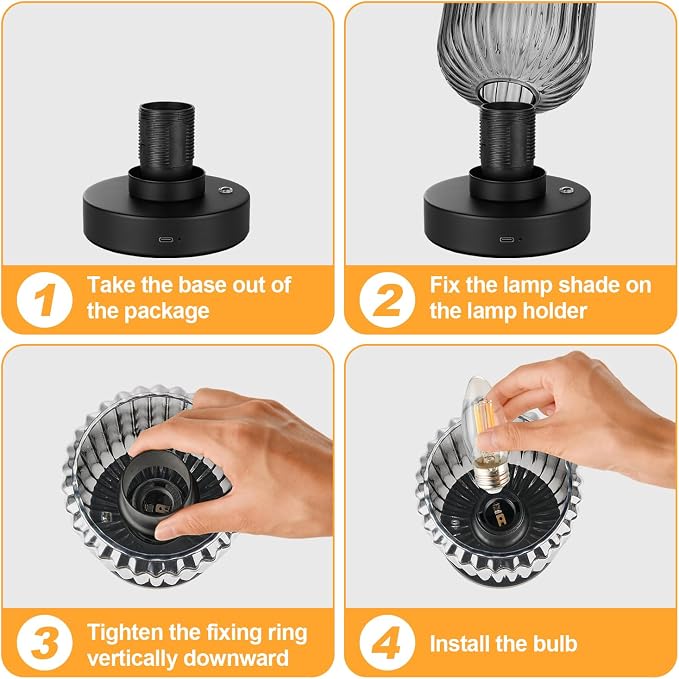 1 Take the base out of the package

2 Fix the lamp shade on the lamp holder

3 Tighten the fixing ring vertically downward

4 Install the bulb