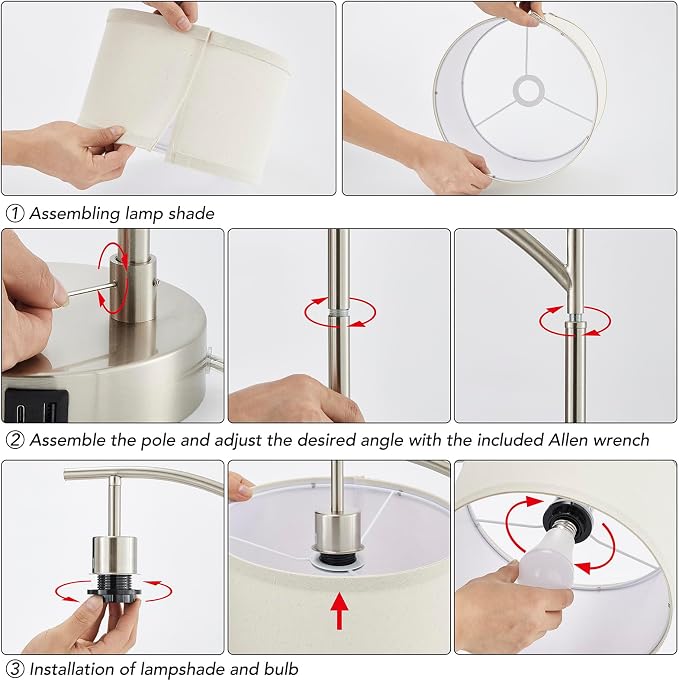 ① Assembling lamp shade

② Assemble the pole and adjust the desired angle with the included Allen wrench

③ Installation of lampshade and bulb