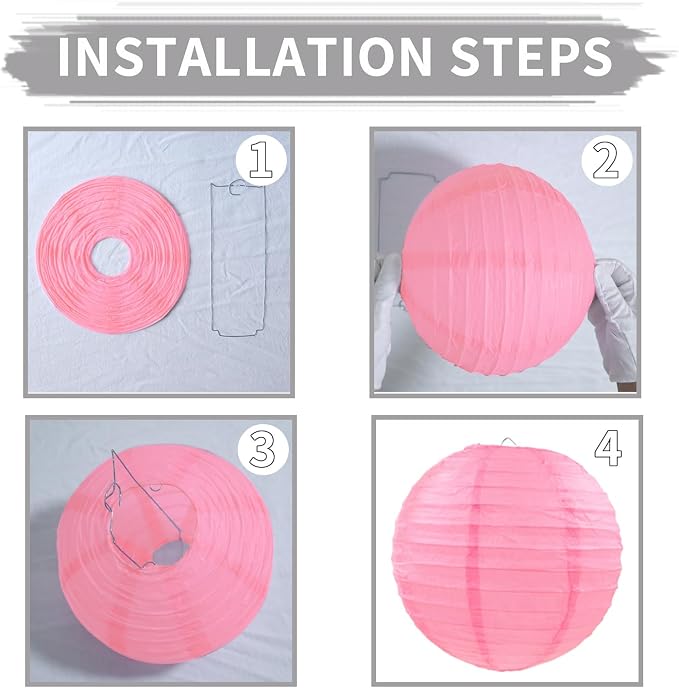 INSTALLATION STEPS

1

2

3

4