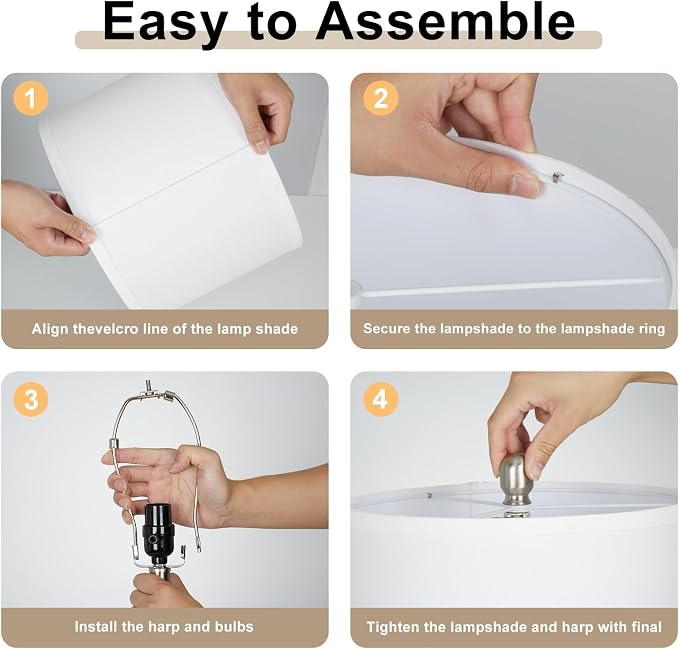 Easy to Assemble

1

Align thevelcro line of the lamp shade

2

Secure the lampshade to the lampshade ring

3

Install the harp and bulbs

4

Tighten the lampshade and harp with final