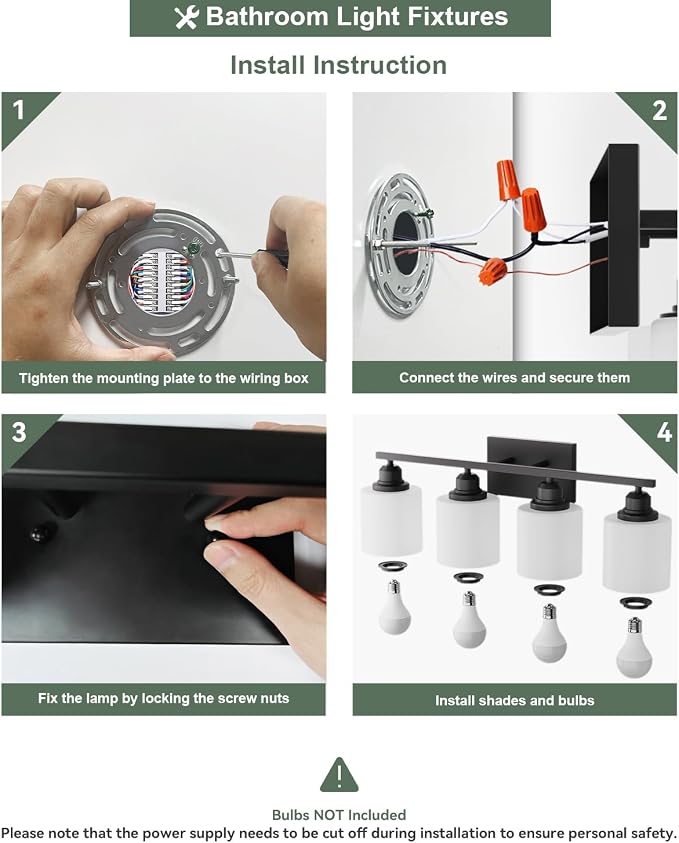 Bathroom Light Fixtures

Install Instruction

1

Tighten the mounting plate to the wiring box

2

Connect the wires and secure them

3

Fix the lamp by locking the screw nuts

4

Install shades and bulbs

Bulbs NOT Included

Please note that the power supply needs to be cut off during installation to ensure personal safety.