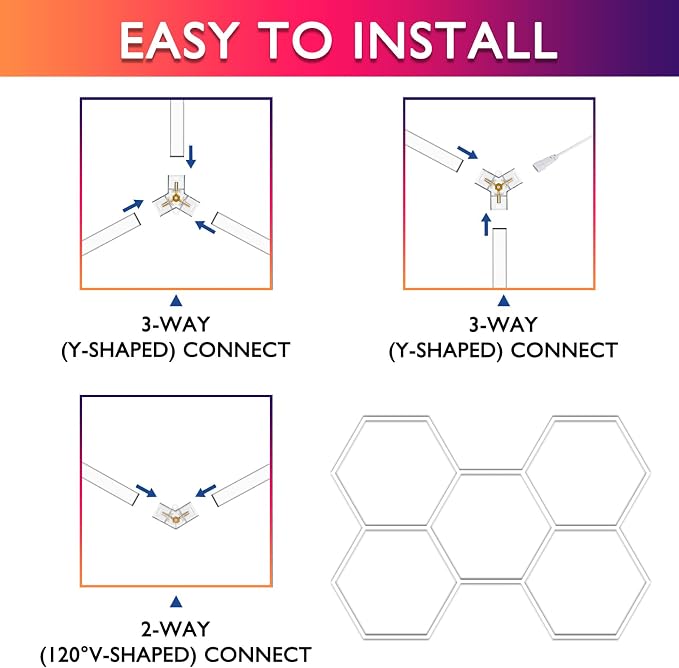 EASY TO INSTALL

3-WAY
(Y-SHAPED) CONNECT

3-WAY
(Y-SHAPED) CONNECT

2-WAY
(120°V-SHAPED) CONNECT