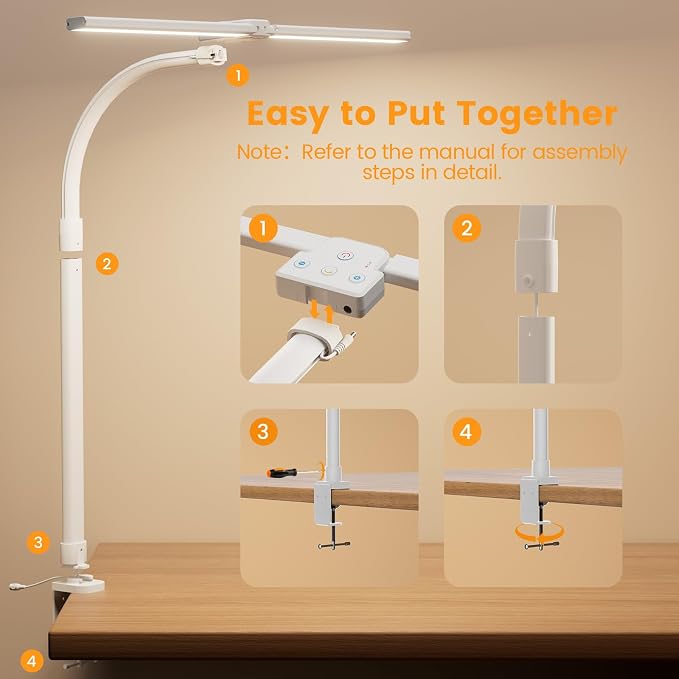 1

Easy to Put Together

Note: Refer to the manual for assembly steps in detail.

2

1

2

3

4

3

4