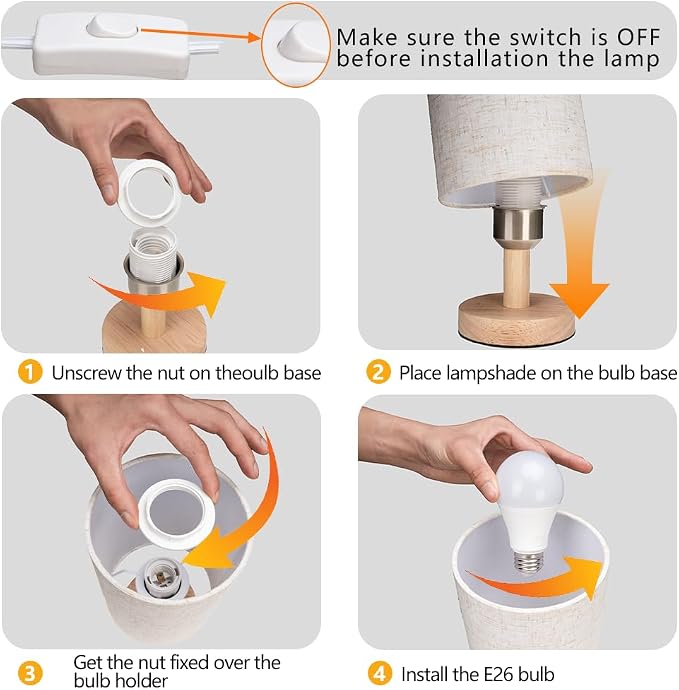 Make sure the switch is OFF before installation the lamp

1 Unscrew the nut on theoulb base

2 Place lampshade on the bulb base

3 Get the nut fixed over the bulb holder

4 Install the E26 bulb