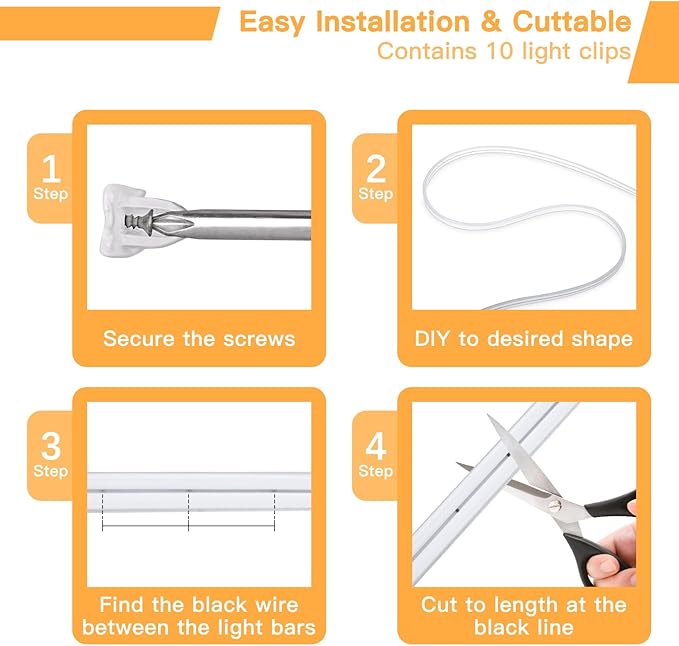 Easy Installation & Cuttable
Contains 10 light clips

1
Step

Secure the screws

2
Step

DIY to desired shape

3
Step

Find the black wire between the light bars

4
Step

Cut to length at the black line