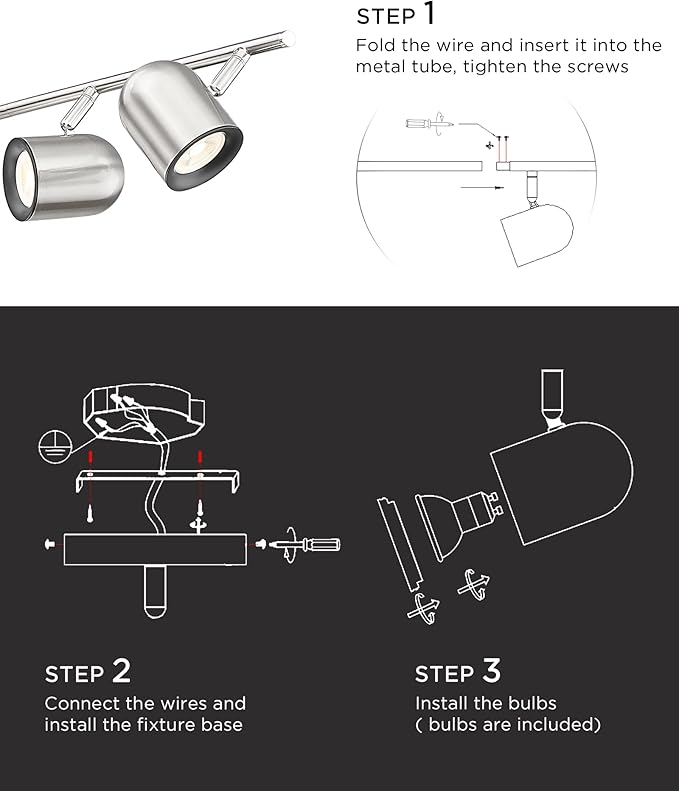 STEP 1
Fold the wire and insert it into the metal tube, tighten the screws

STEP 2
Connect the wires and install the fixture base

STEP 3
Install the bulbs
( bulbs are included)