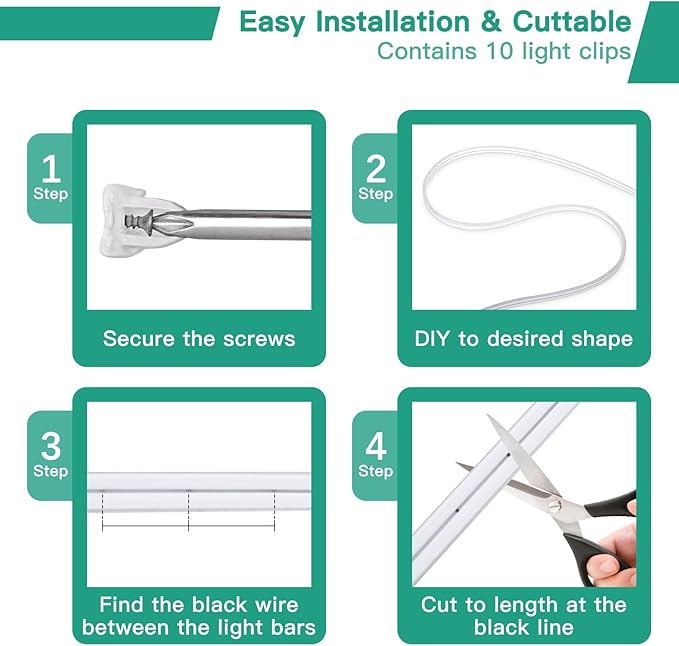 Easy Installation & Cuttable
Contains 10 light clips

1
Step

Secure the screws

2
Step

DIY to desired shape

3
Step

Find the black wire between the light bars

4
Step

Cut to length at the black line