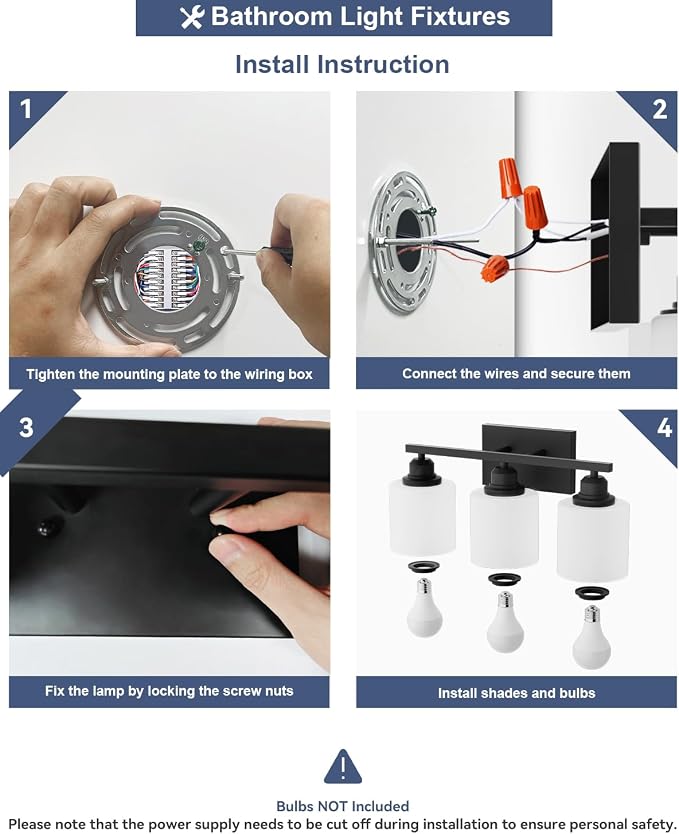 Bathroom Light Fixtures

Install Instruction

1

Tighten the mounting plate to the wiring box

2

Connect the wires and secure them

3

Fix the lamp by locking the screw nuts

4

Install shades and bulbs

!

Bulbs NOT Included

Please note that the power supply needs to be cut off during installation to ensure personal safety.