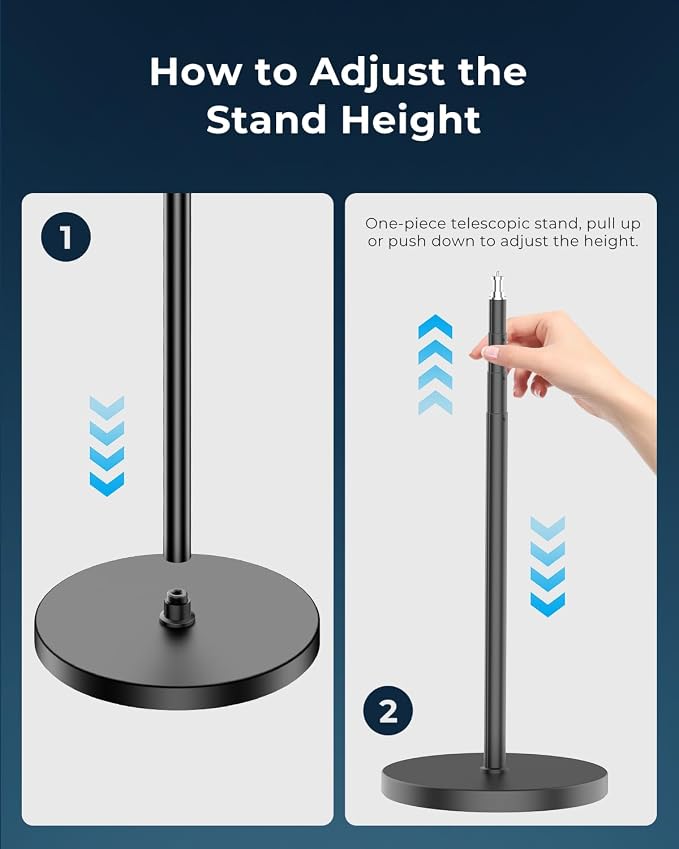 How to Adjust the Stand Height

1

One-piece telescopic stand, pull up or push down to adjust the height.

2