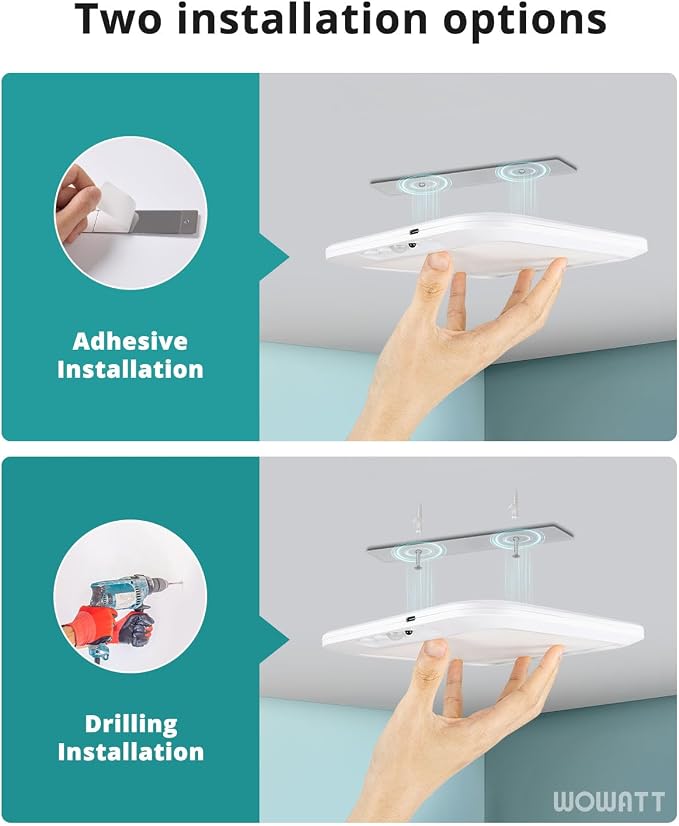 Two installation options

Adhesive Installation

Drilling Installation

WOWATT