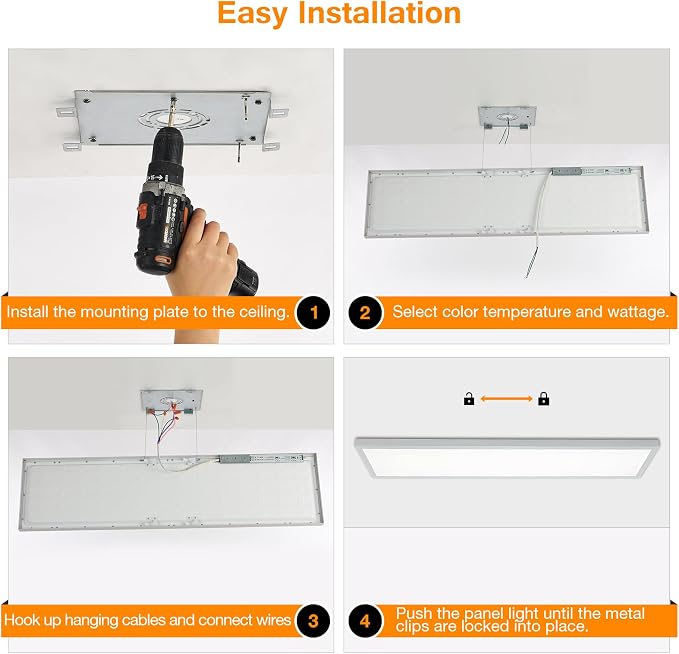 Easy Installation

Install the mounting plate to the ceiling. 1

2 Select color temperature and wattage.

Hook up hanging cables and connect wires 3

4 Push the panel light until the metal clips are locked into place.