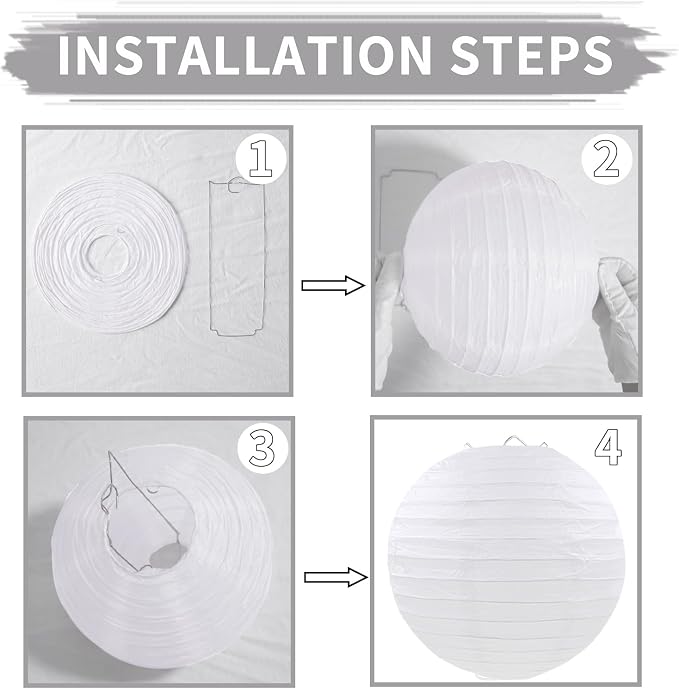 INSTALLATION STEPS

1

2

3

4