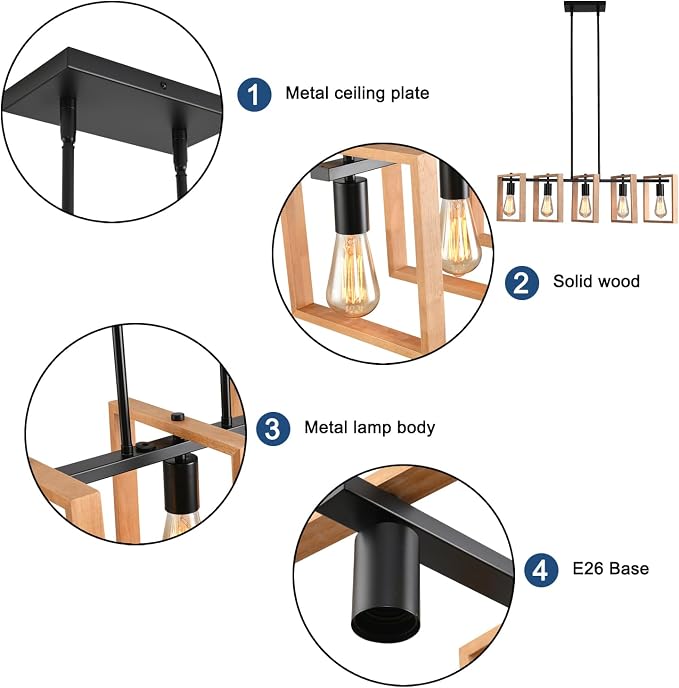 1 Metal ceiling plate

2 Solid wood

3 Metal lamp body

4 E26 Base