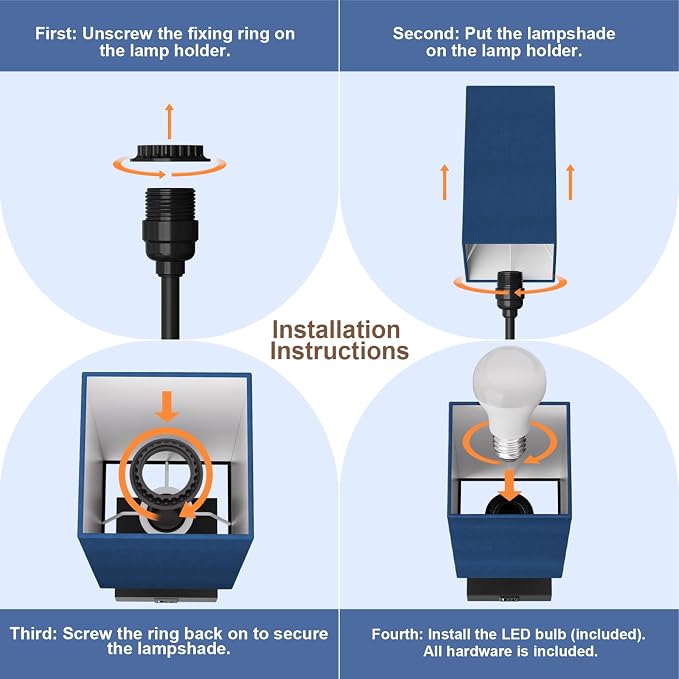 First: Unscrew the fixing ring on the lamp holder.

Second: Put the lampshade on the lamp holder.

Installation Instructions

Third: Screw the ring back on to secure the lampshade.

Fourth: Install the LED bulb (included). All hardware is included.