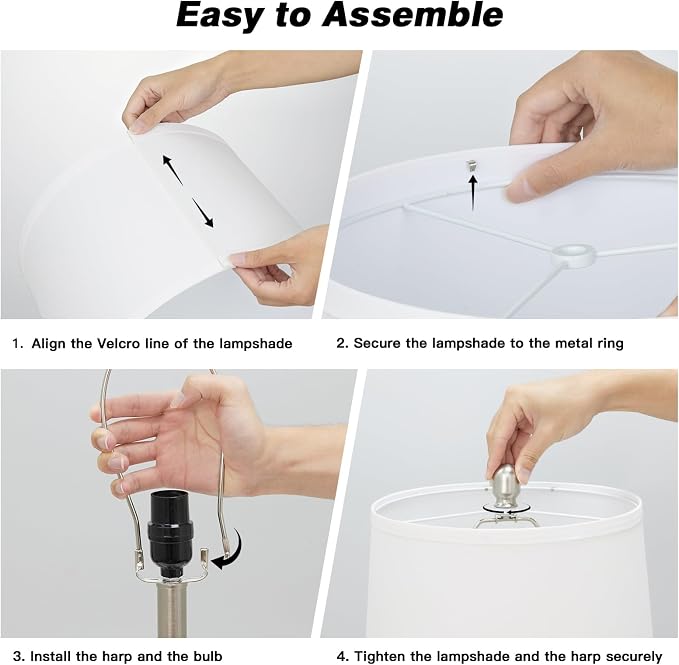 Easy to Assemble

1. Align the Velcro line of the lampshade

2. Secure the lampshade to the metal ring

3. Install the harp and the bulb

4. Tighten the lampshade and the harp securely