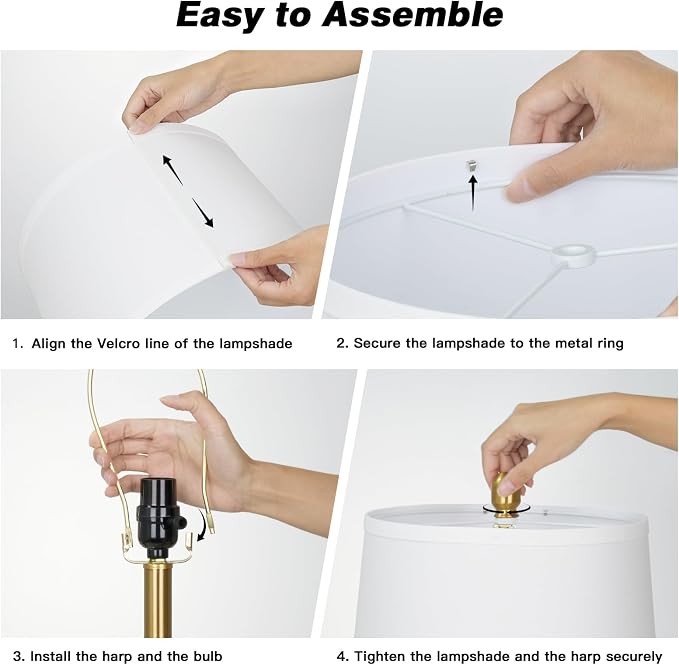 Easy to Assemble

1. Align the Velcro line of the lampshade

2. Secure the lampshade to the metal ring

3. Install the harp and the bulb

4. Tighten the lampshade and the harp securely