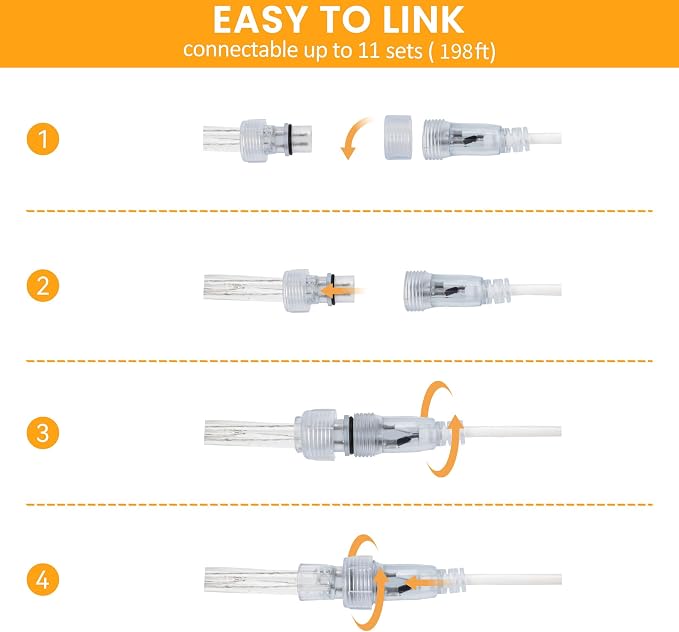 EASY TO LINK
connectable up to 11 sets ( 198ft)

1

2

3

4