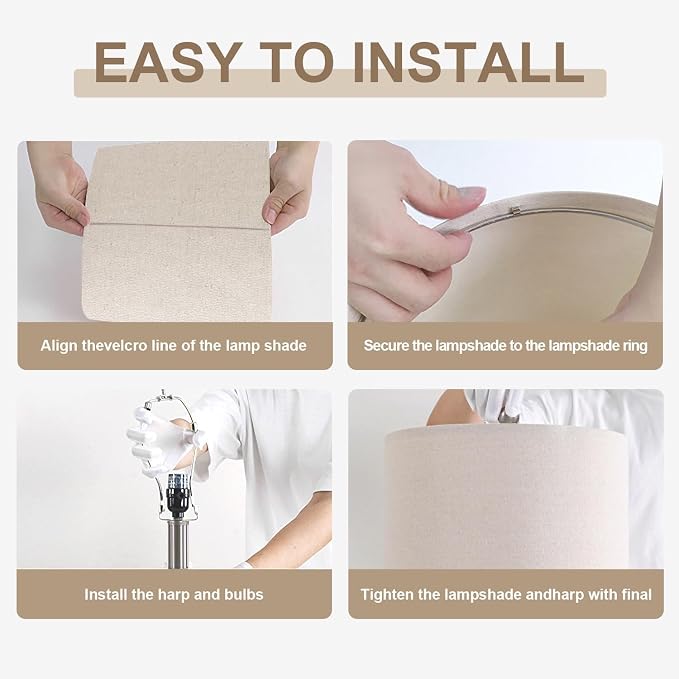 EASY TO INSTALL

Align thevelcro line of the lamp shade

Secure the lampshade to the lampshade ring

Install the harp and bulbs

Tighten the lampshade andharp with final