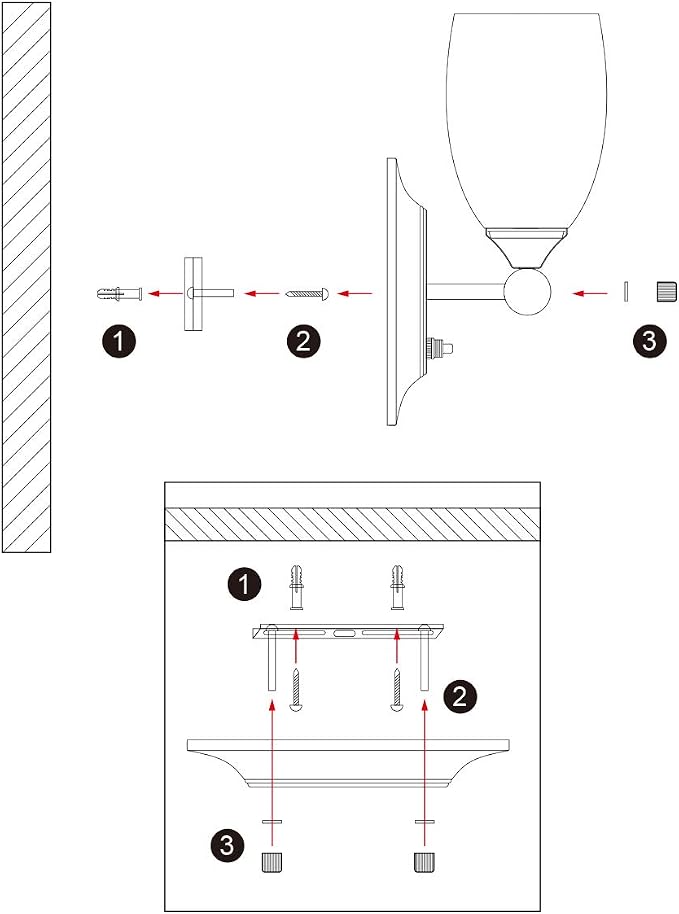 1
2
3
1
2
3