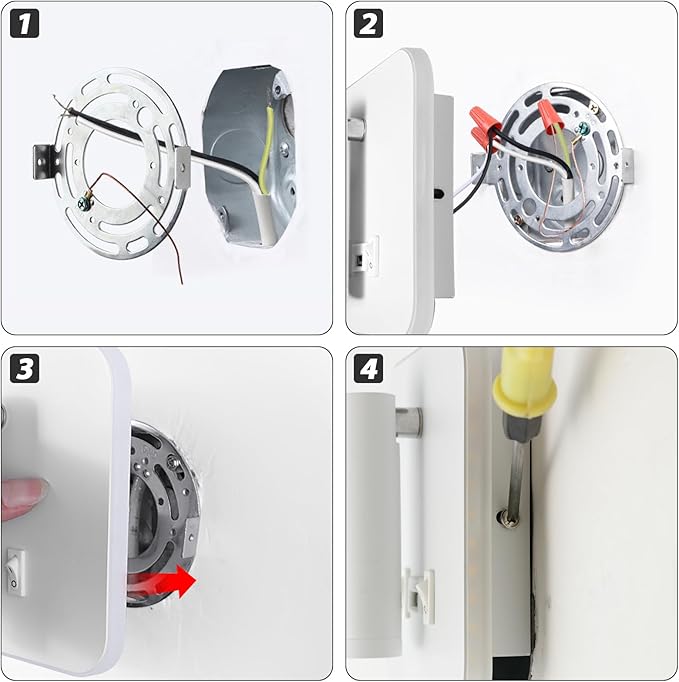 1

2

3

4