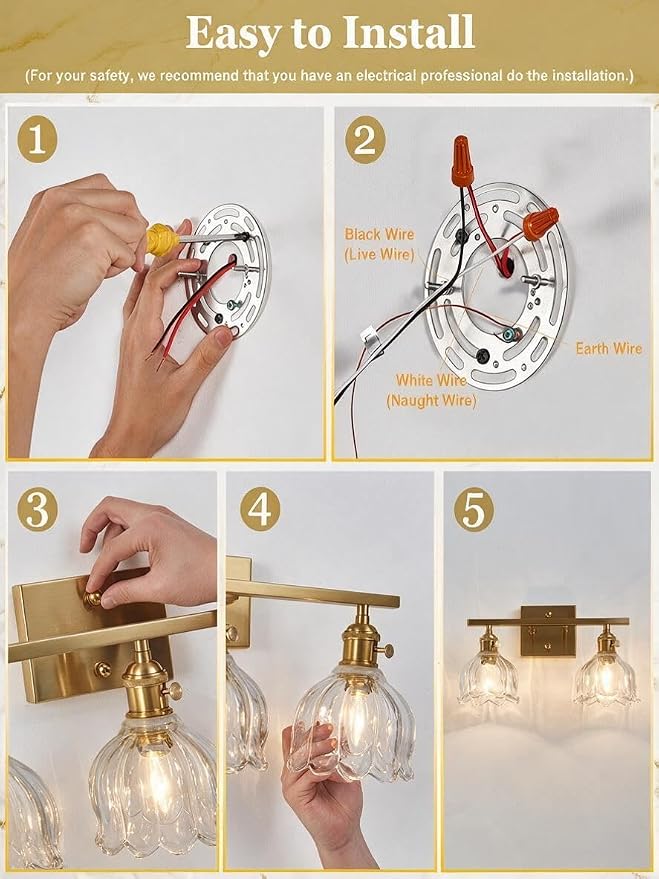 Easy to Install

(For your safety, we recommend that you have an electrical professional do the installation.)

1

2

Black Wire
(Live Wire)

Earth Wire

White Wire
(Naught Wire)

3

4

5