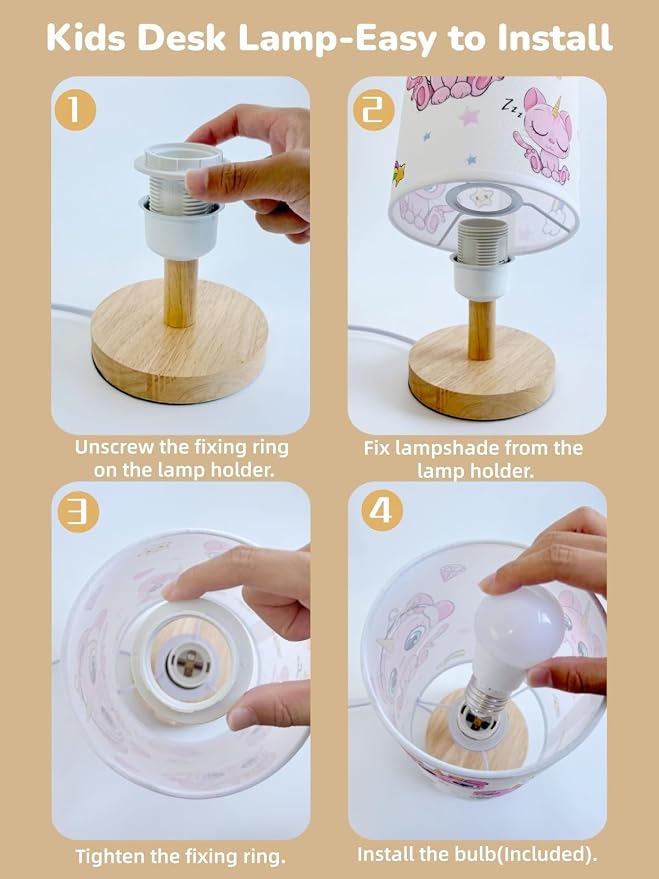 Kids Desk Lamp-Easy to Install

1

Unscrew the fixing ring on the lamp holder.

2

Zzz

Fix lampshade from the lamp holder.

3

Tighten the fixing ring.

4

Install the bulb(Included).