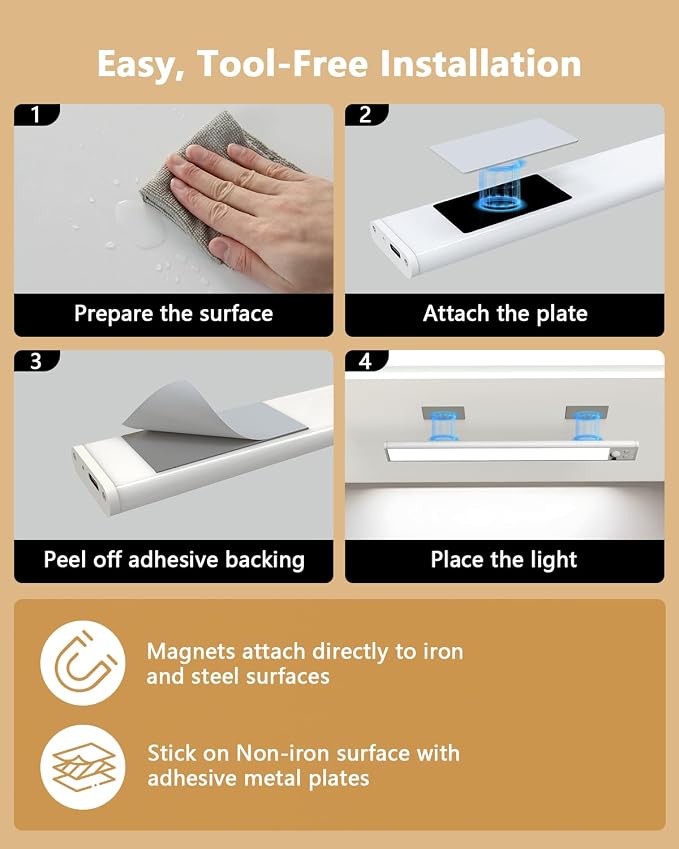 Easy, Tool-Free Installation

1

Prepare the surface

2

Attach the plate

3

Peel off adhesive backing

4

Place the light

Magnets attach directly to iron and steel surfaces

Stick on Non-iron surface with adhesive metal plates