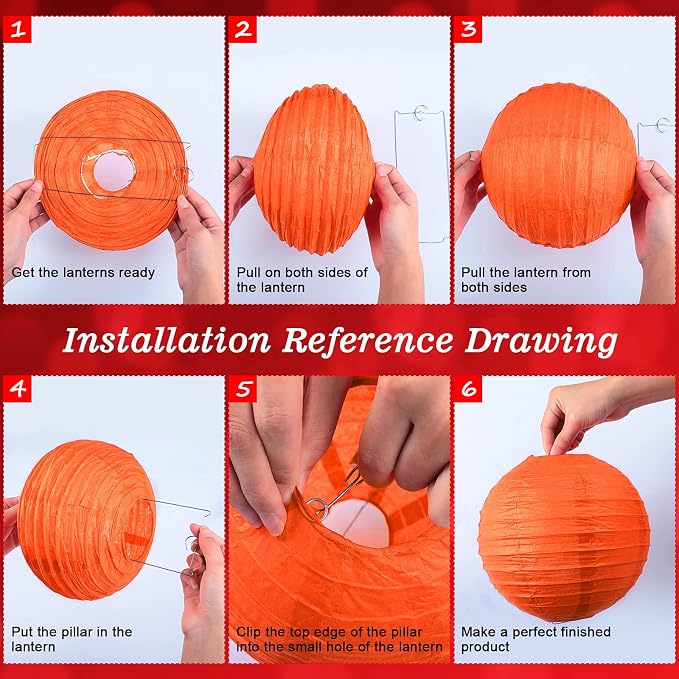 1

Get the lanterns ready

2

Pull on both sides of the lantern

3

Pull the lantern from both sides

Installation Reference Drawing

4

Put the pillar in the lantern

5

Clip the top edge of the pillar into the small hole of the lantern

6

Make a perfect finished product