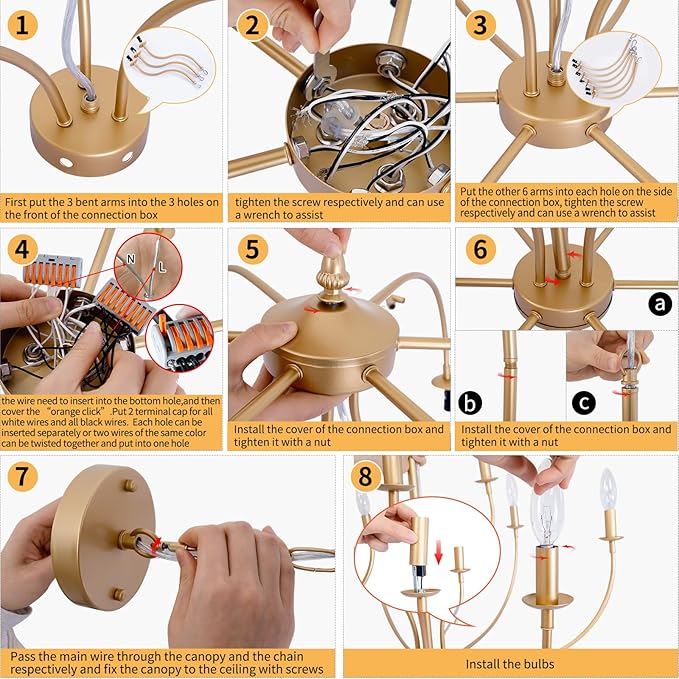 1

First put the 3 bent arms into the 3 holes on the front of the connection box

2

tighten the screw respectively and can use a wrench to assist

3

Put the other 6 arms into each hole on the side of the connection box, tighten the screw respectively and can use a wrench to assist

4

N

L

the wire need to insert into the bottom hole,and then cover the "orange click" .Put 2 terminal cap for all white wires and all black wires. Each hole can be inserted separately or two wires of the same color can be twisted together and put into one hole

5

Install the cover of the connection box and tighten it with a nut

6

a

b

c

Install the cover of the connection box and tighten it with a nut

7

Pass the main wire through the canopy and the chain respectively and fix the canopy to the ceiling with screws

8

Install the bulbs