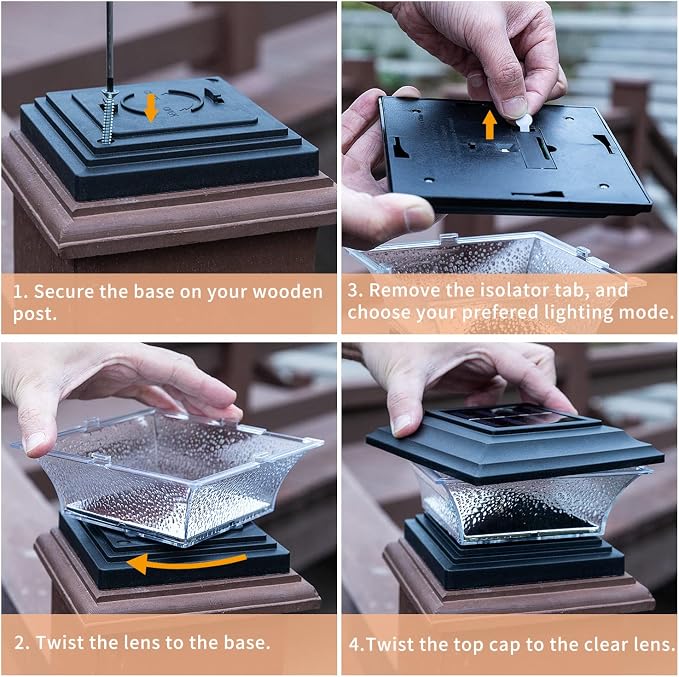 1. Secure the base on your wooden post.

3. Remove the isolator tab, and choose your prefered lighting mode.

2. Twist the lens to the base.

4.Twist the top cap to the clear lens.