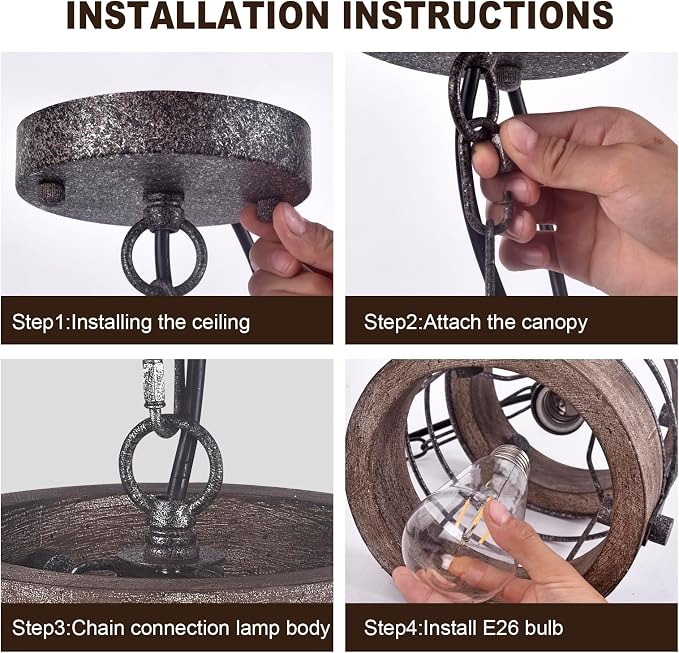 INSTALLATION INSTRUCTIONS

Step1:Installing the ceiling

Step2:Attach the canopy

Step3:Chain connection lamp body

Step4:Install E26 bulb