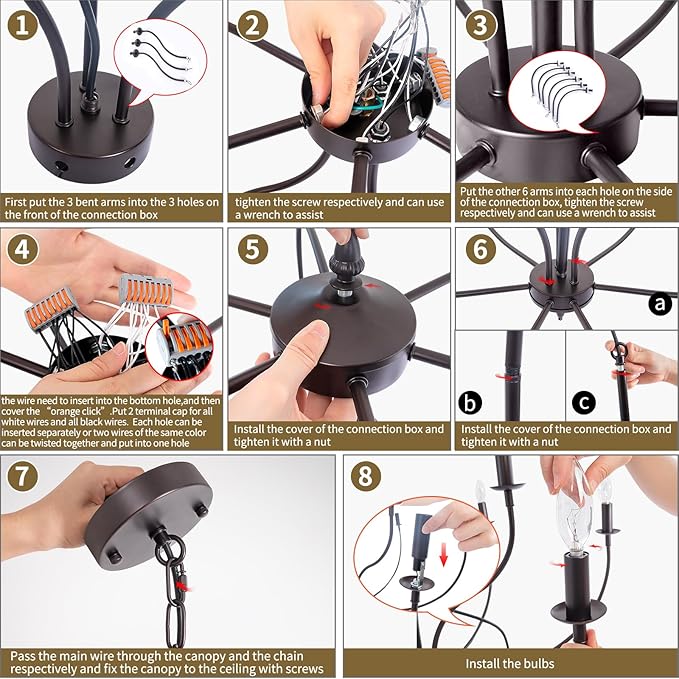 1

First put the 3 bent arms into the 3 holes on the front of the connection box

2

tighten the screw respectively and can use a wrench to assist

3

Put the other 6 arms into each hole on the side of the connection box, tighten the screw respectively and can use a wrench to assist

4

the wire need to insert into the bottom hole,and then cover the "orange click" .Put 2 terminal cap for all white wires and all black wires. Each hole can be inserted separately or two wires of the same color can be twisted together and put into one hole

5

Install the cover of the connection box and tighten it with a nut

6

a

b

c

Install the cover of the connection box and tighten it with a nut

7

Pass the main wire through the canopy and the chain respectively and fix the canopy to the ceiling with screws

8

Install the bulbs