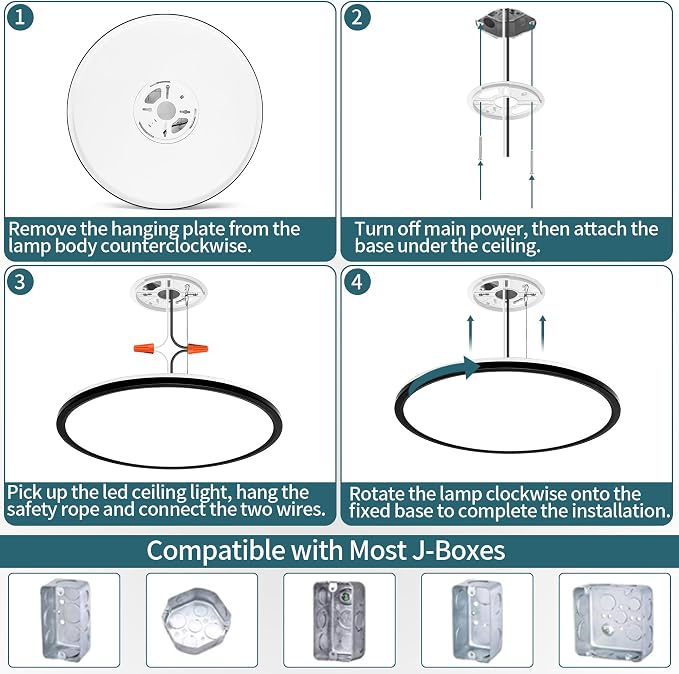 1

Remove the hanging plate from the lamp body counterclockwise.

2

Turn off main power, then attach the base under the ceiling.

3

Pick up the led ceiling light, hang the safety rope and connect the two wires.

4

Rotate the lamp clockwise onto the fixed base to complete the installation.

Compatible with Most J-Boxes