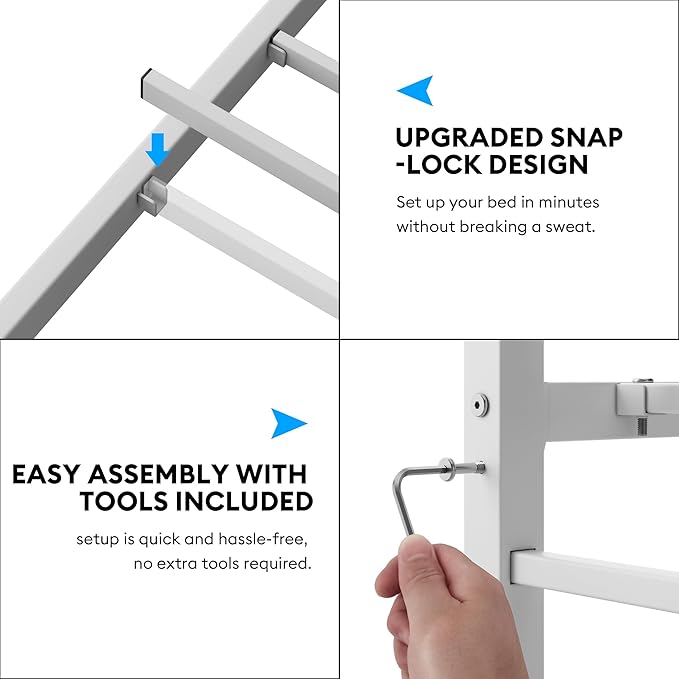 UPGRADED SNAP -LOCK DESIGN

Set up your bed in minutes without breaking a sweat.

EASY ASSEMBLY WITH TOOLS INCLUDED

setup is quick and hassle-free, no extra tools required.