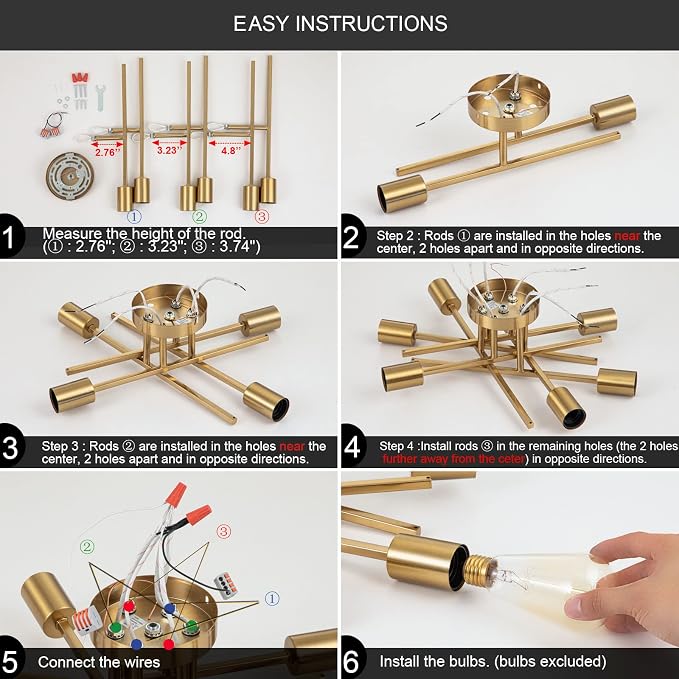 EASY INSTRUCTIONS

2.76''
3.23''
4.8''
①
②
③

1 Measure the height of the rod. (① : 2.76"; ② : 3.23"; ③ : 3.74")

2 Step 2 : Rods ① are installed in the holes near the center, 2 holes apart and in opposite directions.

3 Step 3 : Rods ② are installed in the holes near the center, 2 holes apart and in opposite directions.

4 Step 4 :Install rods ③ in the remaining holes (the 2 holes further away from the ceter) in opposite directions.

②
③
①

5 Connect the wires

6 Install the bulbs. (bulbs excluded)