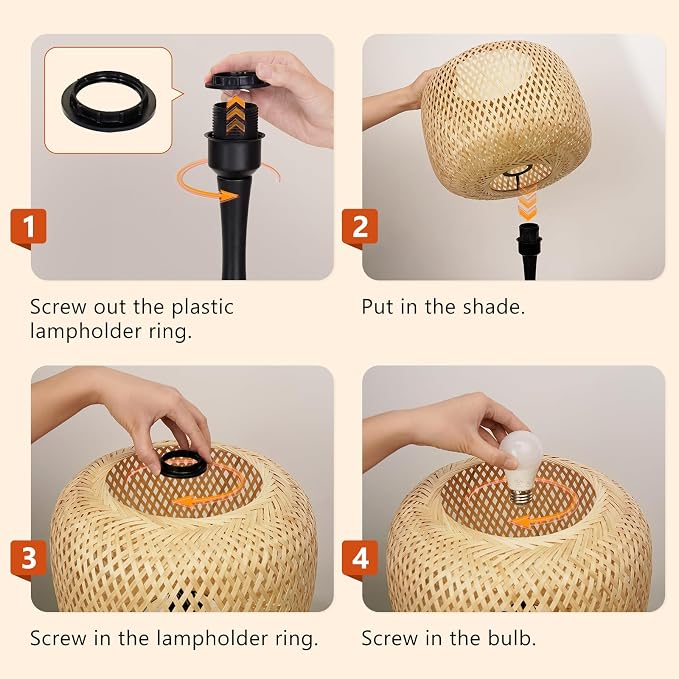 1

Screw out the plastic lampholder ring.

2

Put in the shade.

3

Screw in the lampholder ring.

4

Screw in the bulb.