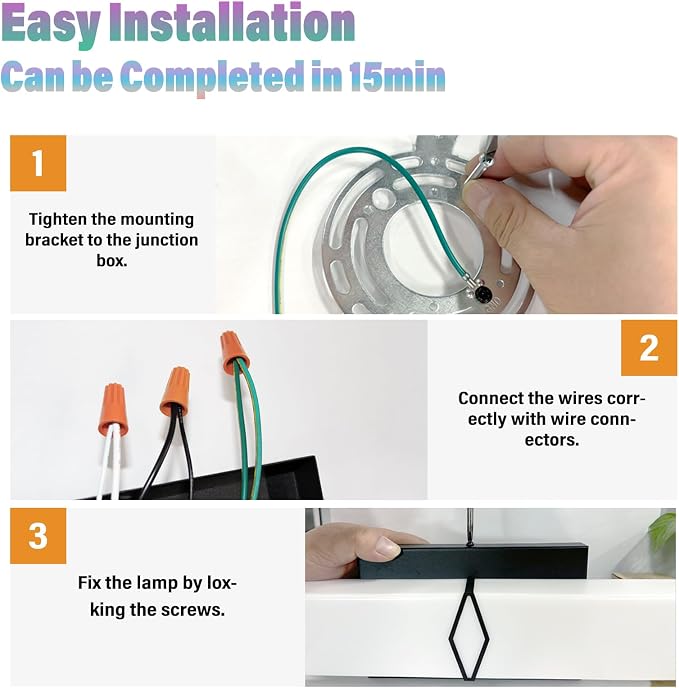 Easy Installation
Can be Completed in 15min

1

Tighten the mounting bracket to the junction box.

2

Connect the wires correctly with wire connectors.

3

Fix the lamp by loxking the screws.