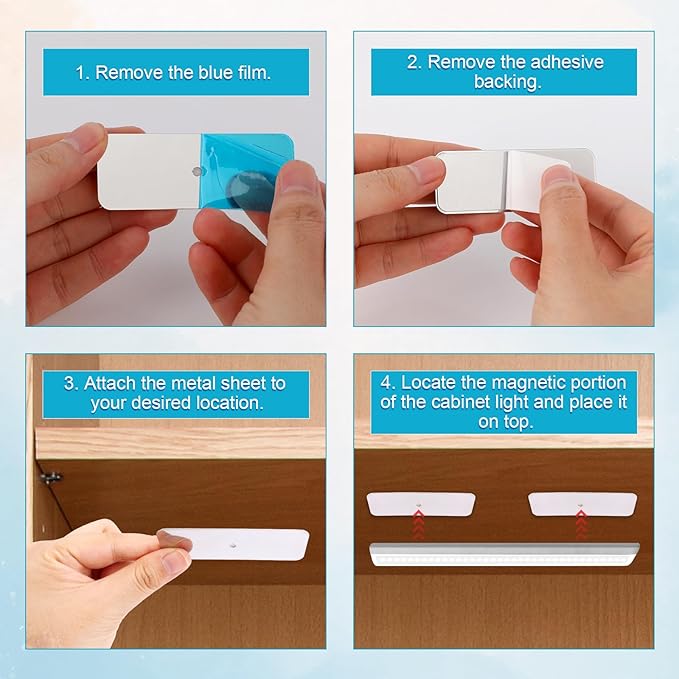 1. Remove the blue film.

2. Remove the adhesive backing.

3. Attach the metal sheet to your desired location.

4. Locate the magnetic portion of the cabinet light and place it on top.