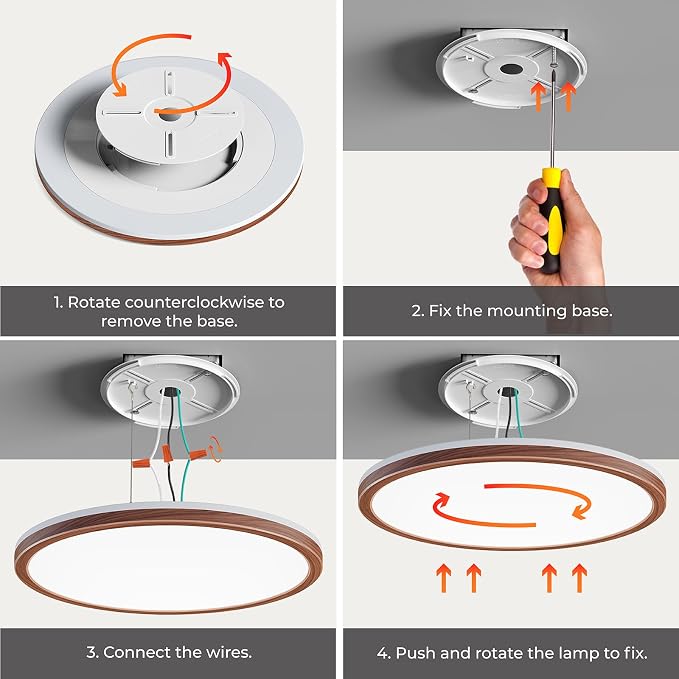 1. Rotate counterclockwise to remove the base.

2. Fix the mounting base.

3. Connect the wires.

4. Push and rotate the lamp to fix.