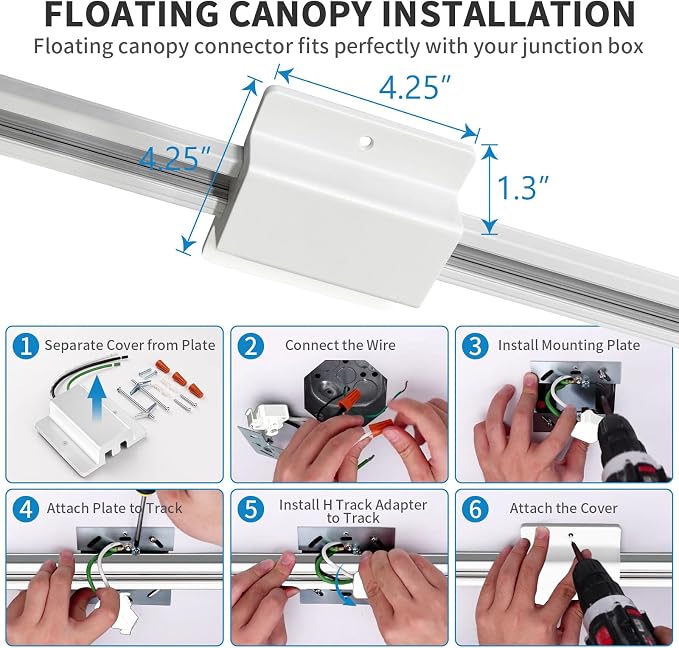 FLOATING CANOPY INSTALLATION

Floating canopy connector fits perfectly with your junction box

4.25"

4.25"

1.3"

1 Separate Cover from Plate

2 Connect the Wire

3 Install Mounting Plate

4 Attach Plate to Track

5 Install H Track Adapter to Track

6 Attach the Cover