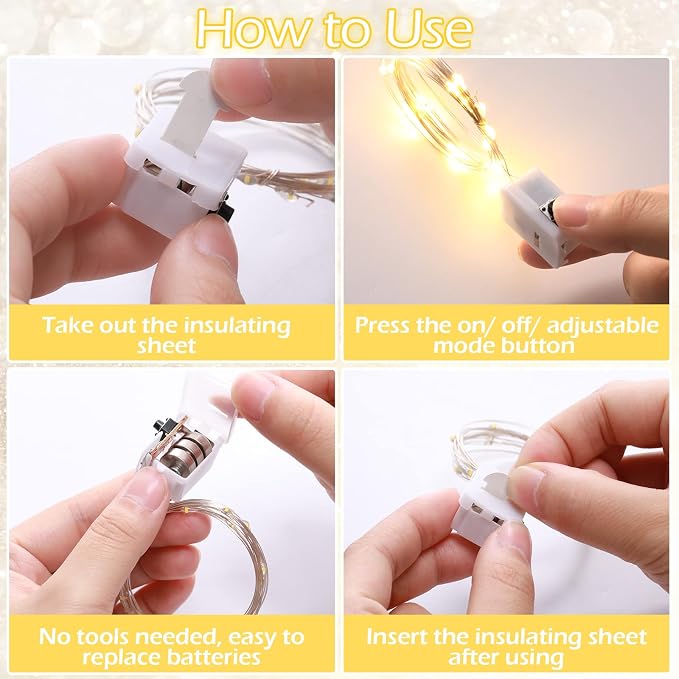 How to Use

Take out the insulating sheet

Press the on/ off/ adjustable mode button

No tools needed, easy to replace batteries

Insert the insulating sheet after using