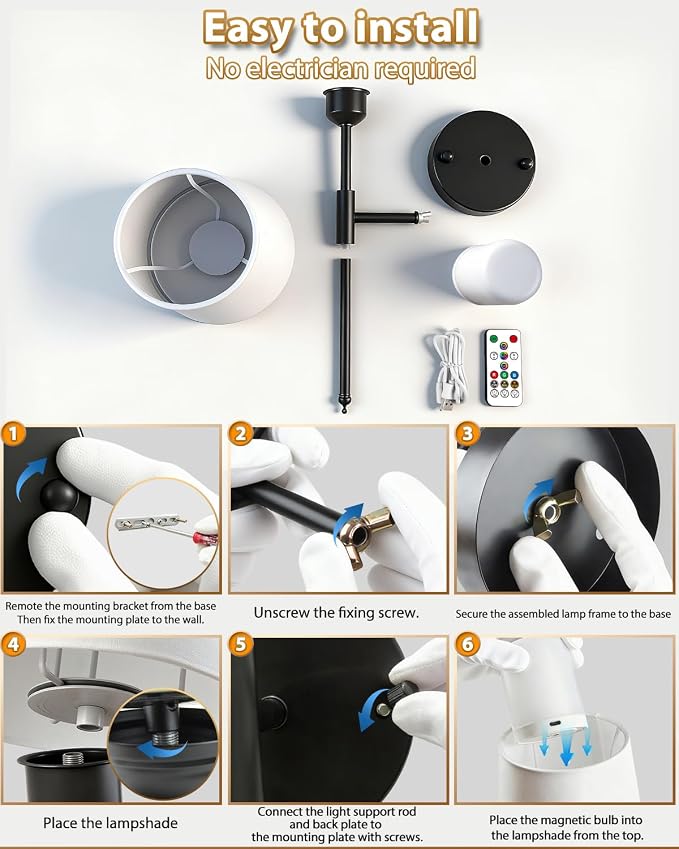 Easy to install
No electrician required

1
Remote the mounting bracket from the base
Then fix the mounting plate to the wall.

2
Unscrew the fixing screw.

3
Secure the assembled lamp frame to the base

4
Place the lampshade

5
Connect the light support rod and back plate to the mounting plate with screws.

6
Place the magnetic bulb into the lampshade from the top.